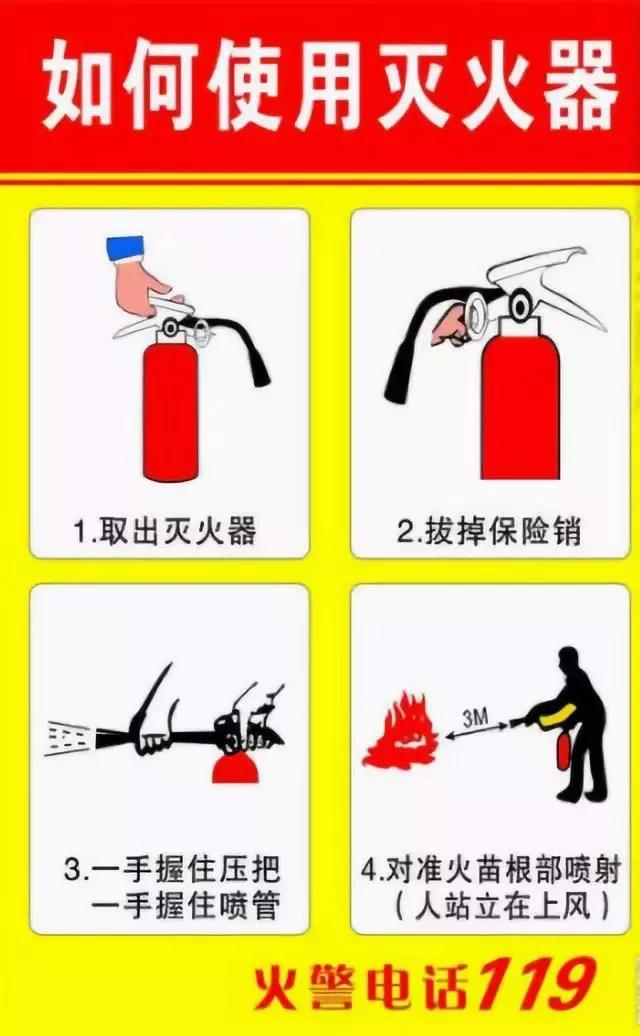 如何使用灭火器

1.取出灭火器

2.拔掉保险销

3.一手握住压把
一手握住喷管

3M

4.对准火苗根部喷射
（人站立在上风）

火警电话119